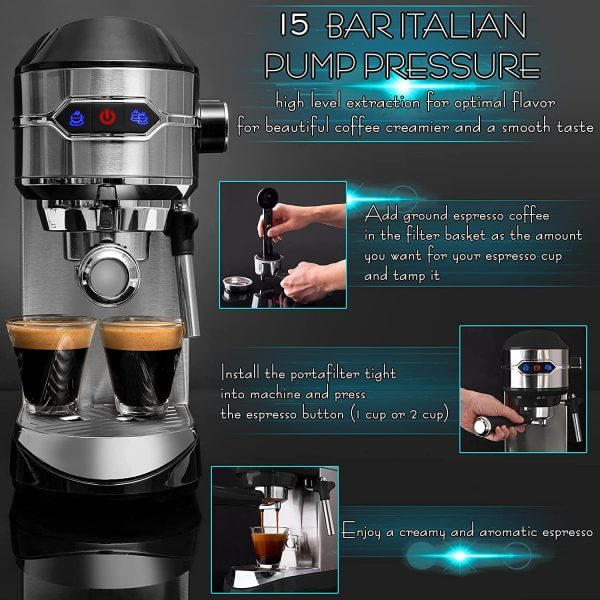 15 BAR ITALIAN PUMP PRESSURE

high level extraction for optimal flavor
for beautiful coffee creamier and a smooth taste

Add ground espresso coffee in the filter basket as the amount you want for your espresso cup and tamp it

Install the portafilter tight into machine and press the espresso button (1 cup or 2 cup)

Enjoy a creamy and aromatic espresso